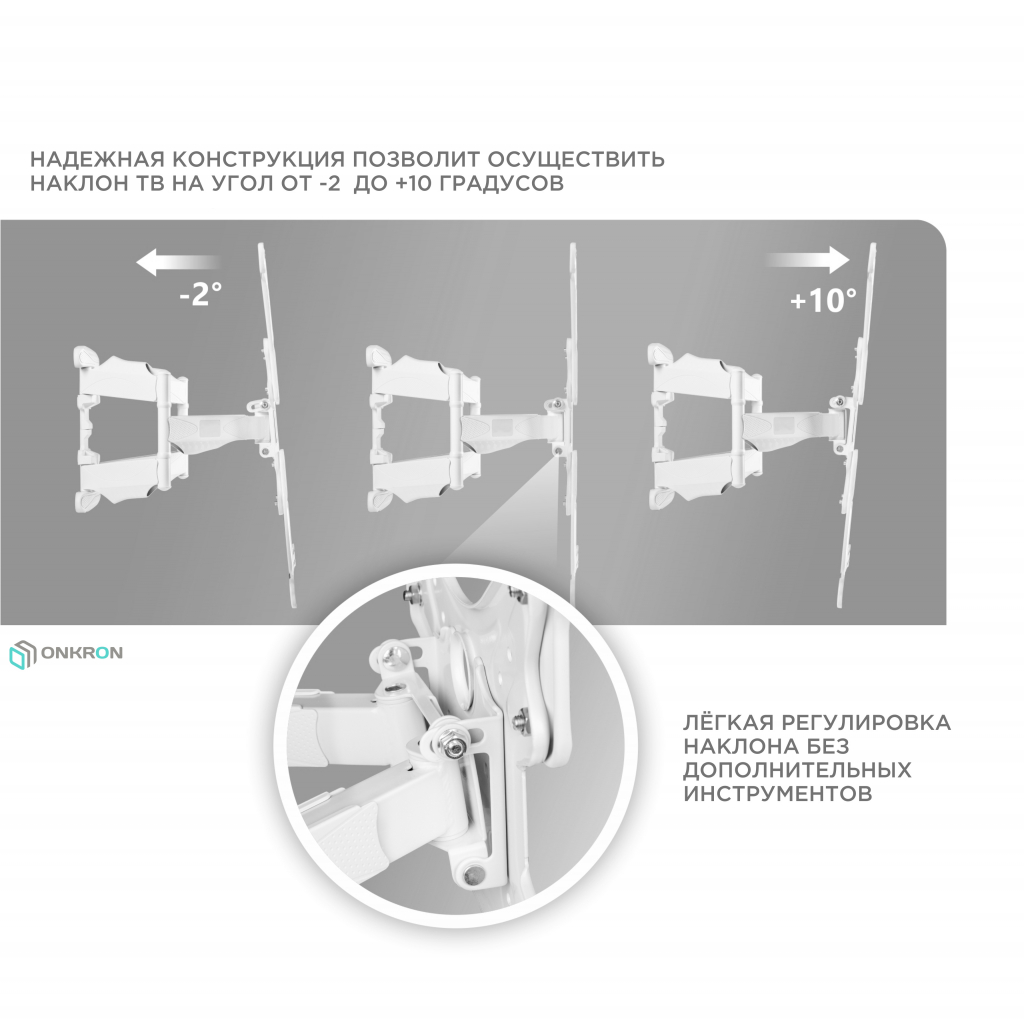 НАДЕЖНАЯ КОНСТРУКЦИЯ ПОЗВОЛИТ ОСУЩЕСТВИТЬ НАКЛОН ТВ НА УГОЛ ОТ -2 ДО +10 ГРАДУСОВ

-2°

+10°

ONKRON

ЛЁГКАЯ РЕГУЛИРОВКА НАКЛОНА БЕЗ ДОПОЛНИТЕЛЬНЫХ ИНСТРУМЕНТОВ