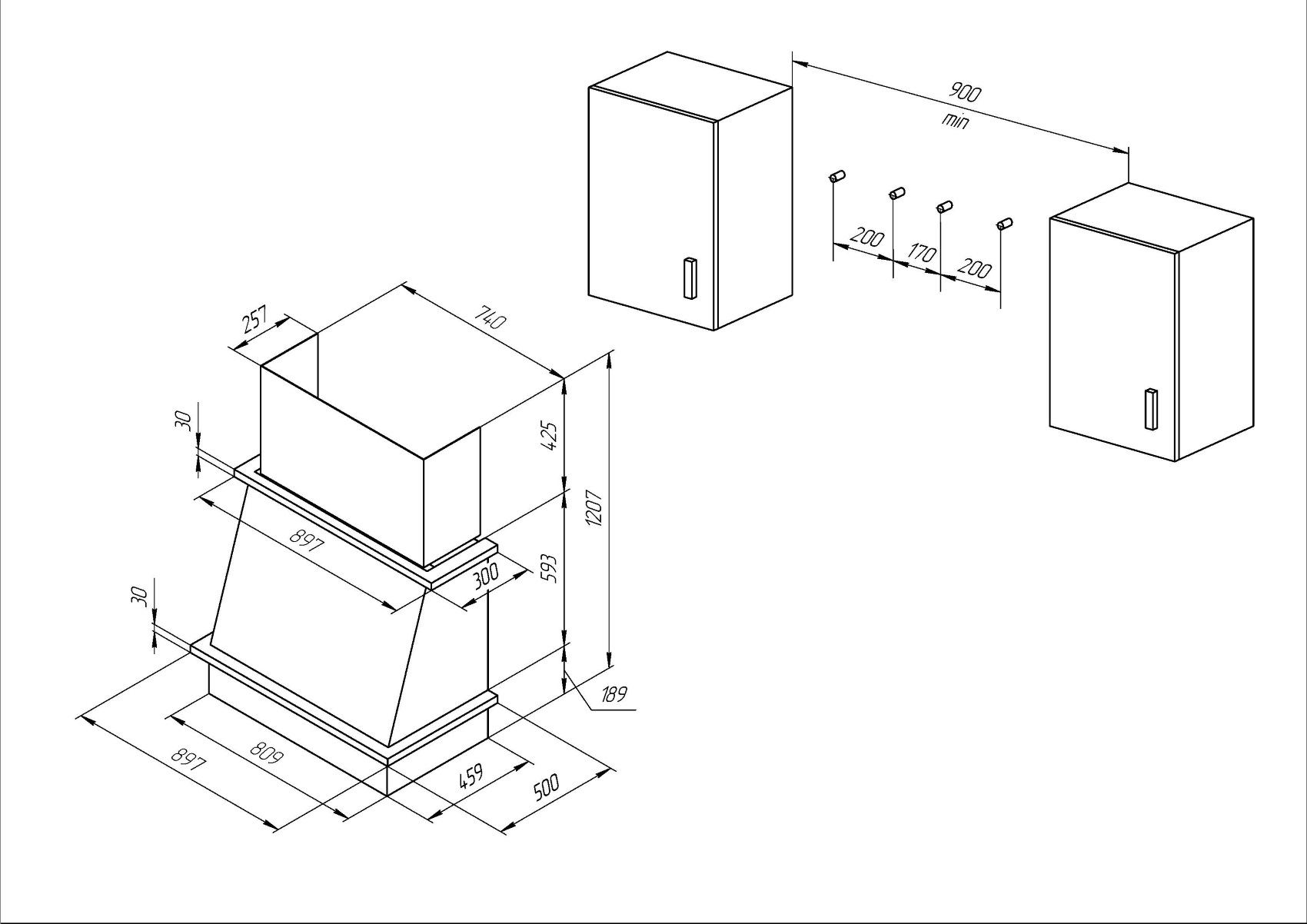 900
min

200
170
200

257
740

30
425
1207
897
300
593

30
189

897
809
459
500