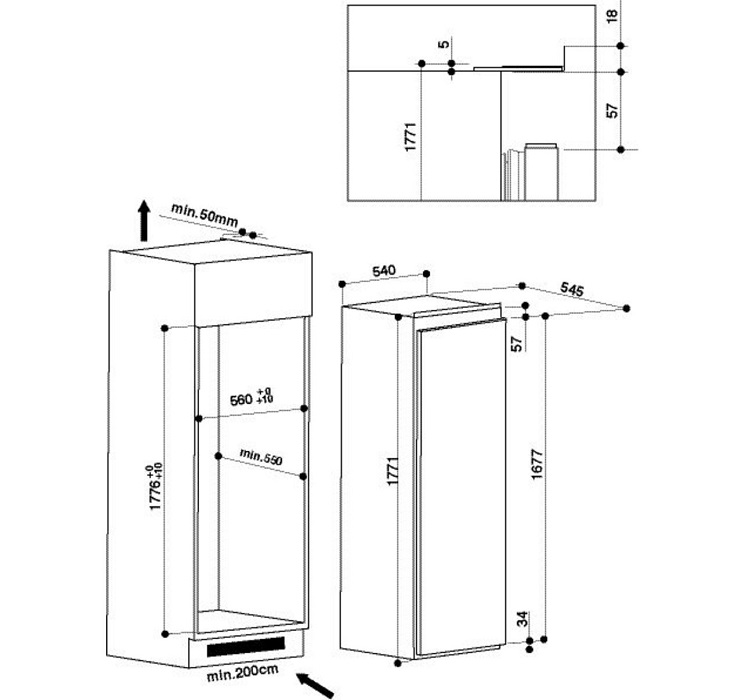 18
5
57
1771
min.50mm
540
545
57
$560^{+0}_{+10}$
min.550
$1776^{+0}_{+10}$
1771
1677
34
min.200cm