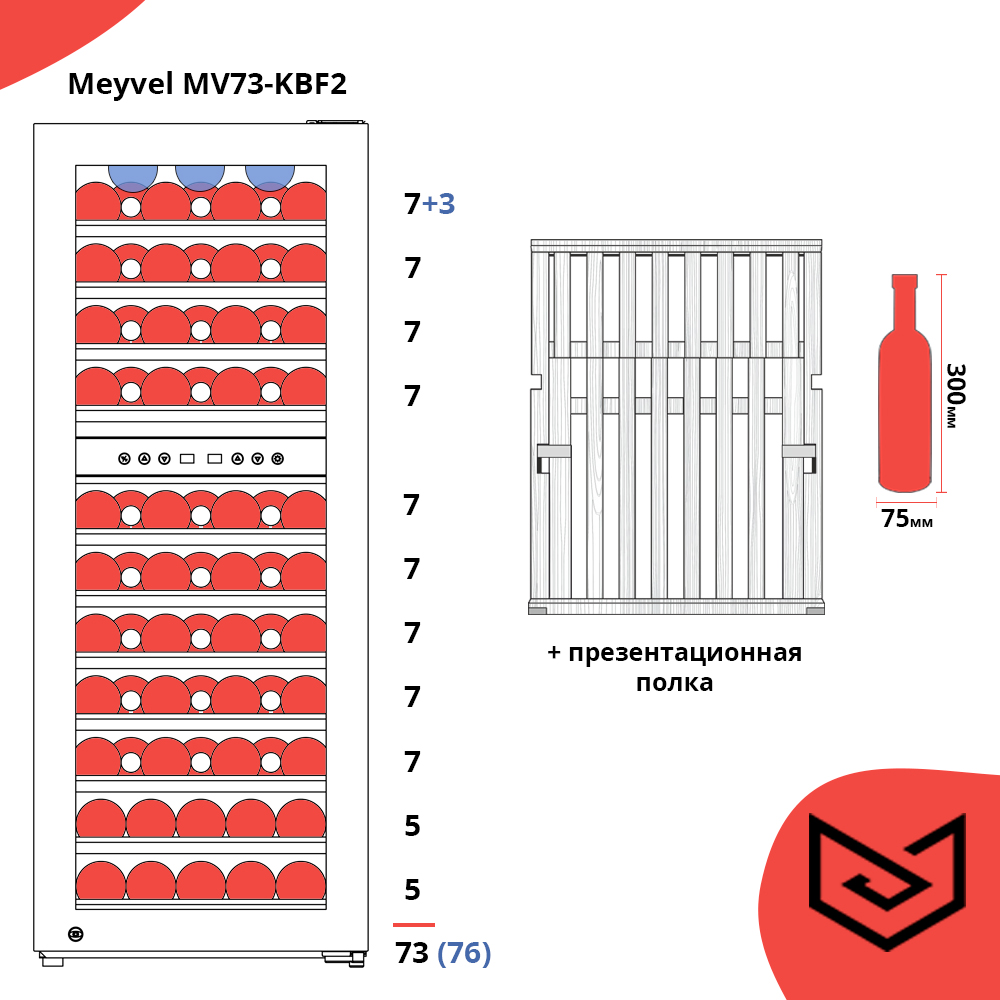 Meyvel MV73-KBF2

7+3
7
7
7
7
7
7
7
7
5
5
73 (76)

+ презентационная полка

300мм
75мм