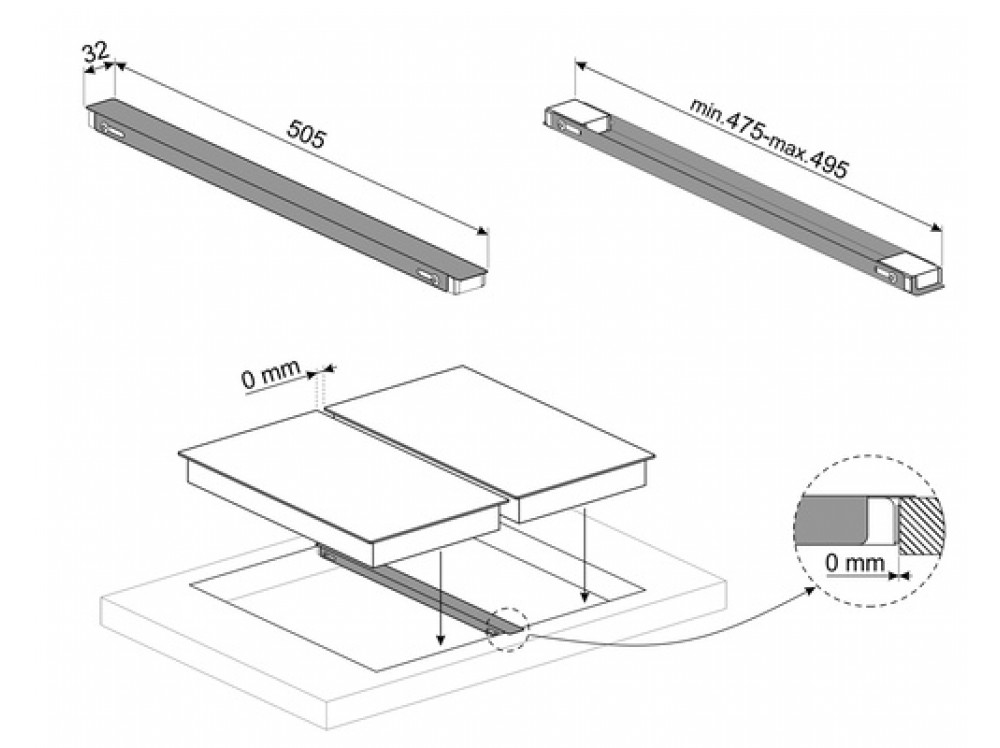 32

505

min.475-max.495

0 mm

0 mm