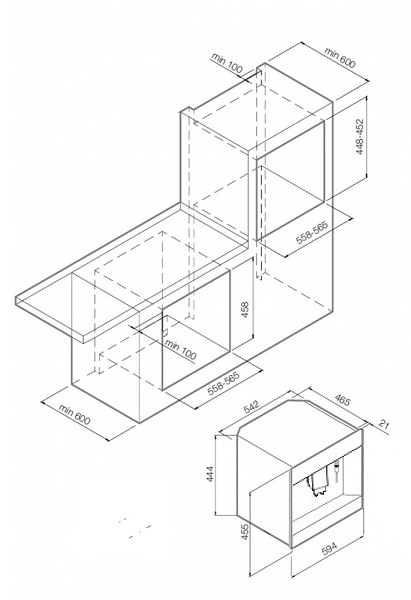 min 100
min 600
448-452
558-565
458
min 100
558-565
min 600
542
465
21
444
455
594