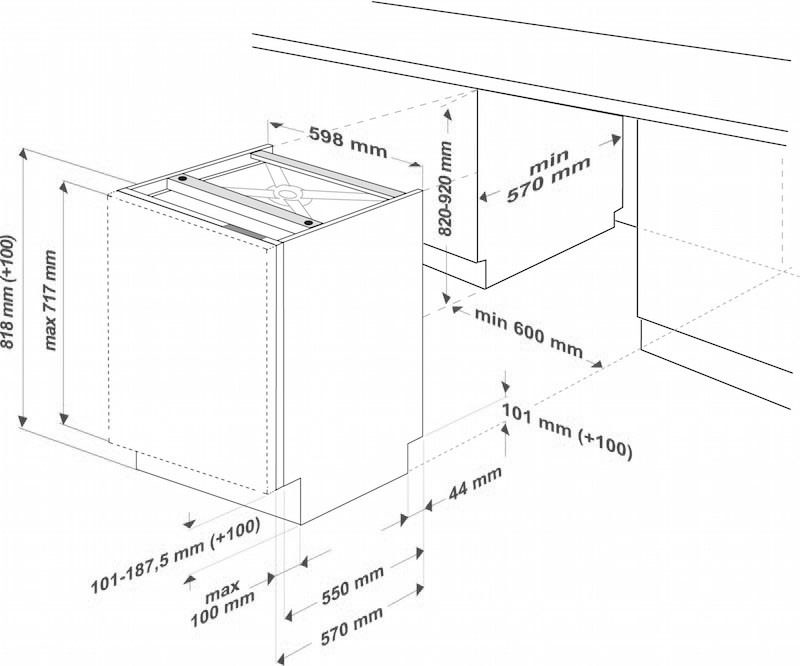 598 mm
820-920 mm
min
570 mm
818 mm (+100)
max 717 mm
min 600 mm
101 mm (+100)
44 mm
101-187,5 mm (+100)
max
100 mm
550 mm
570 mm