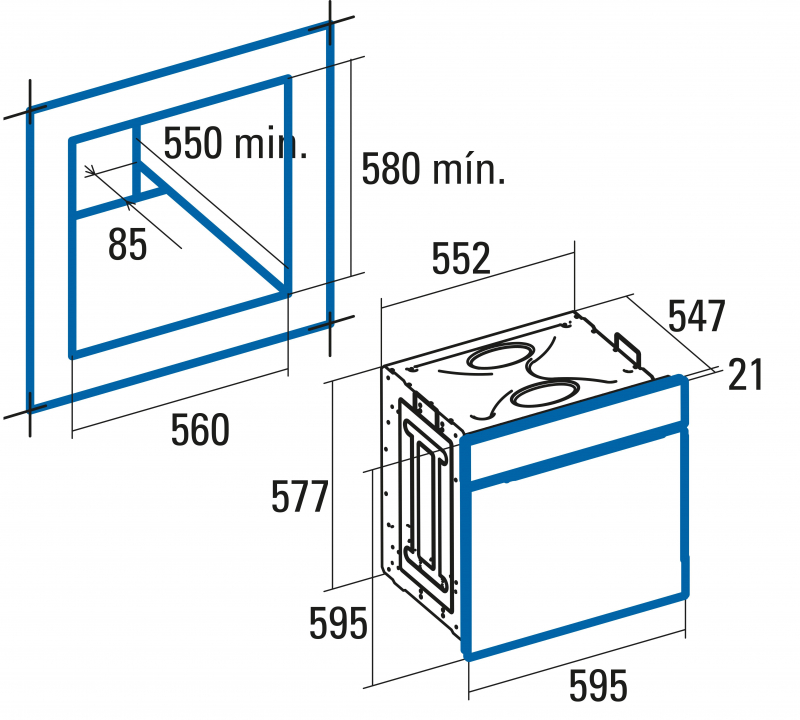 550 min.
580 mín.
85
560
552
547
21
577
595
595