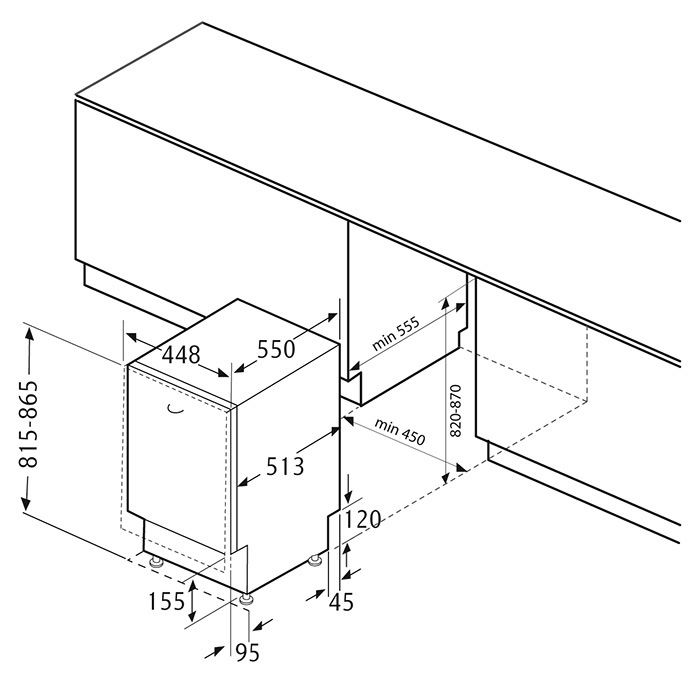 815-865
448
550
min 555
820-870
min 450
513
120
155
45
95