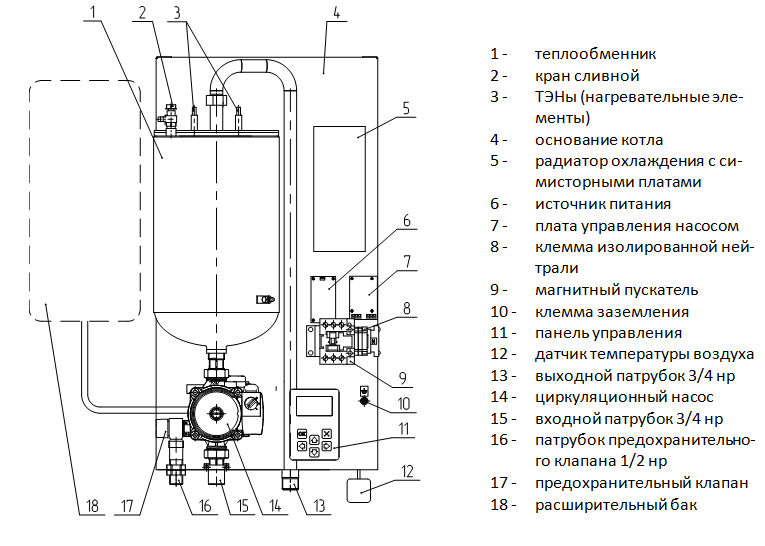 1 2 3 4 5 6 7 8 9 10 11 12 13 14 15 16 17 18

1 - теплообменник
2 - кран сливной
3 - ТЭНы (нагревательные элементы)
4 - основание котла
5 - радиатор охлаждения с симисторными платами
6 - источник питания
7 - плата управления насосом
8 - клемма изолированной нейтрали
9 - магнитный пускатель
10 - клемма заземления
11 - панель управления
12 - датчик температуры воздуха
13 - выходной патрубок 3/4 нр
14 - циркуляционный насос
15 - входной патрубок 3/4 нр
16 - патрубок предохранительного клапана 1/2 нр
17 - предохранительный клапан
18 - расширительный бак