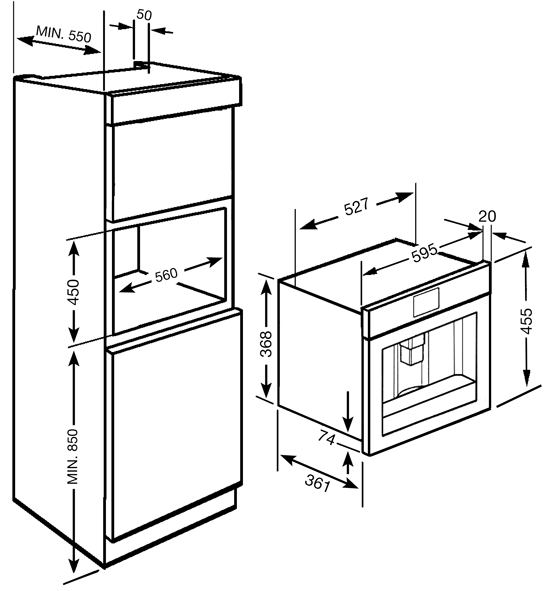 MIN. 550
50
450
560
MIN. 850
527
20
595
368
455
74
361