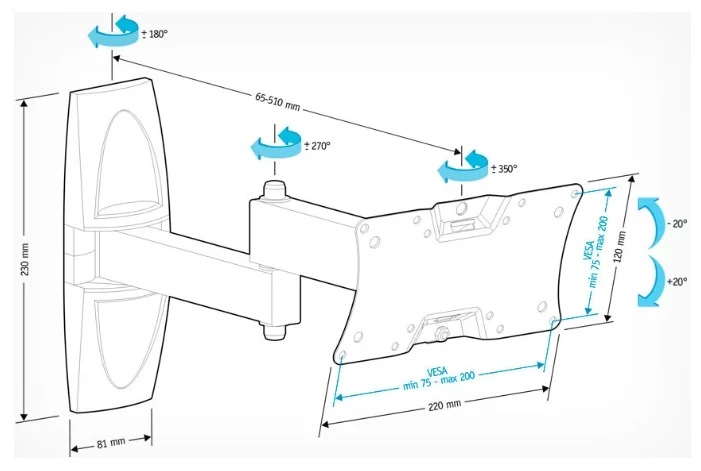 ± 180°

65-510 mm

± 270°

± 350°

230 mm

VESA
min 75 - max 200

120 mm

- 20°

+20°

VESA
min 75 - max 200

220 mm

81 mm