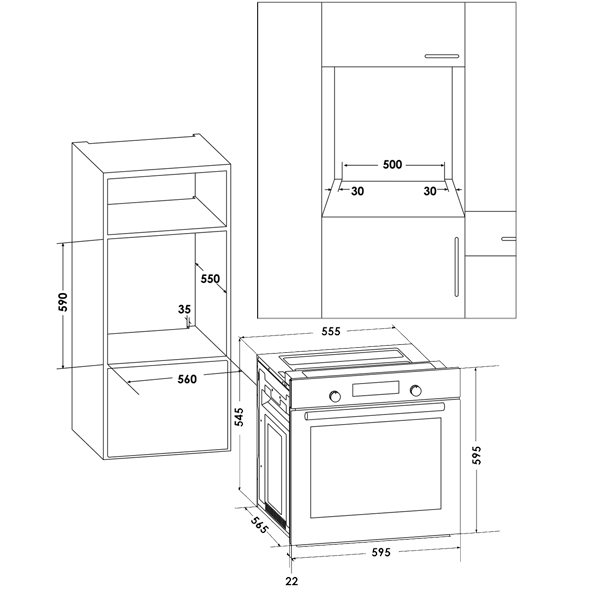 500
30
30
590
550
35
560
555
545
595
565
595
22