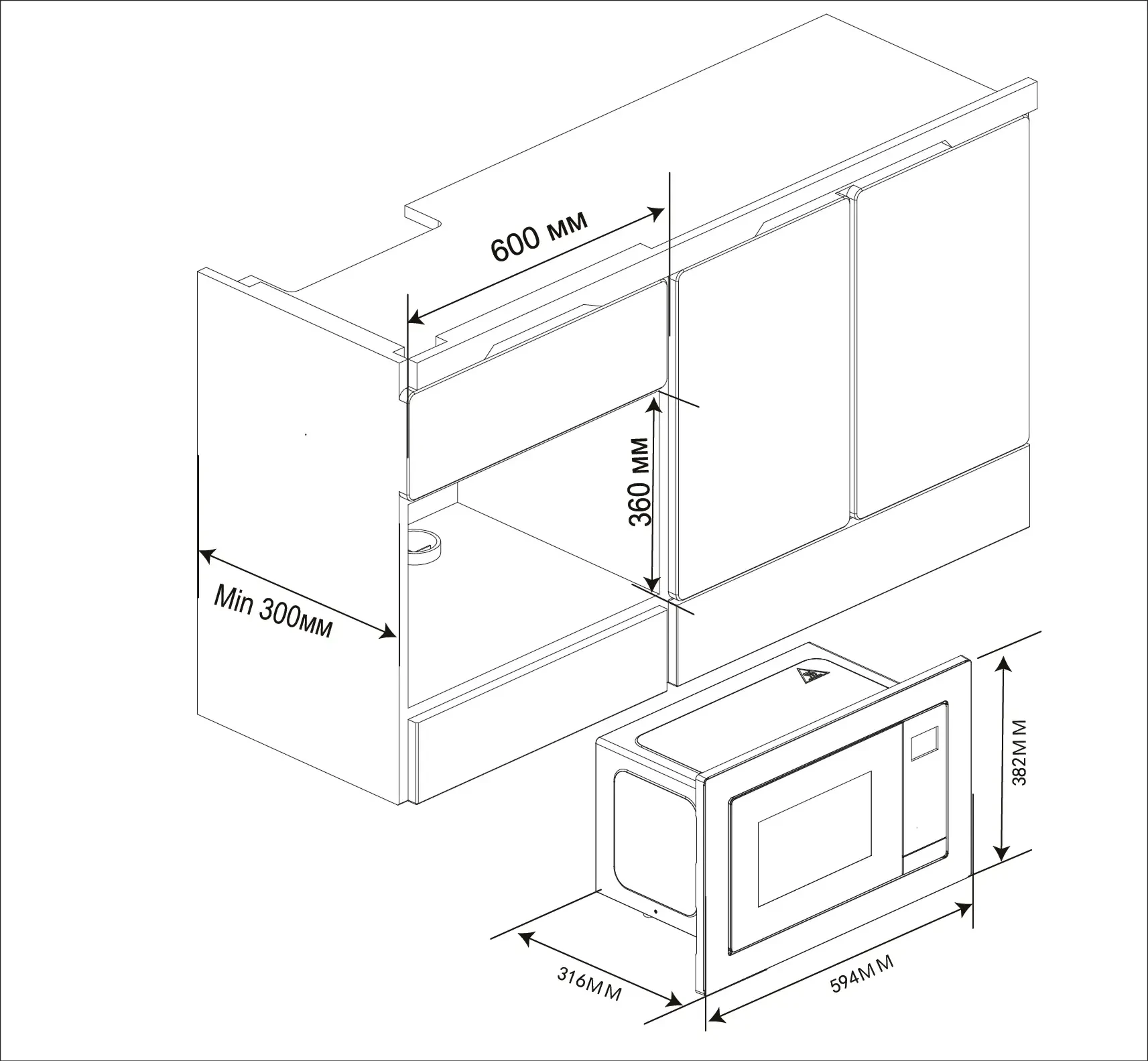 600 мм

360 мм

Min 300мм

382ММ

316ММ

594ММ