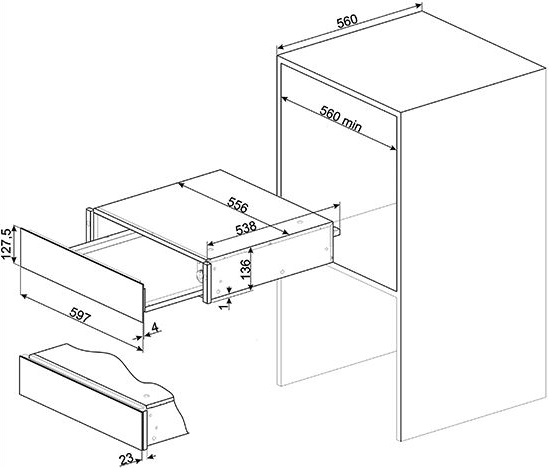 560
560 min
556
538
127,5
136
1
597
4
23