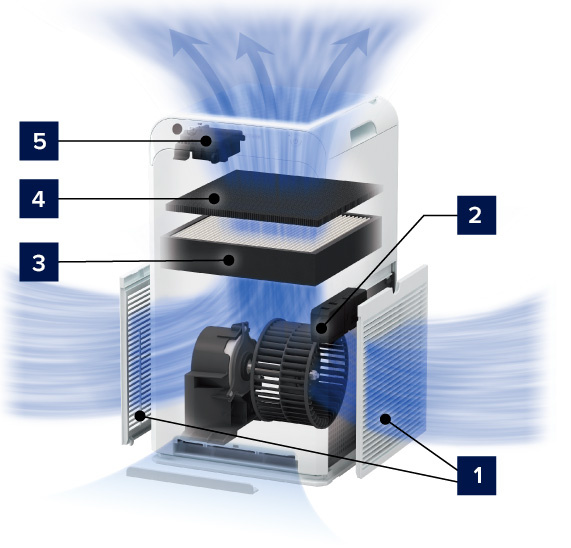 5
4
3
2
1