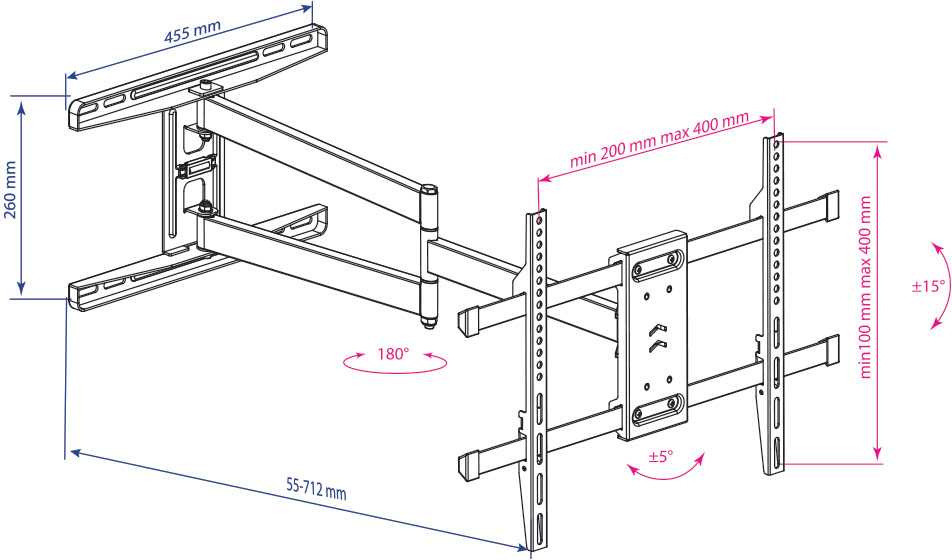 455 mm

260 mm

min 200 mm max 400 mm

min100 mm max 400 mm

±15°

180°

±5°

55-712 mm