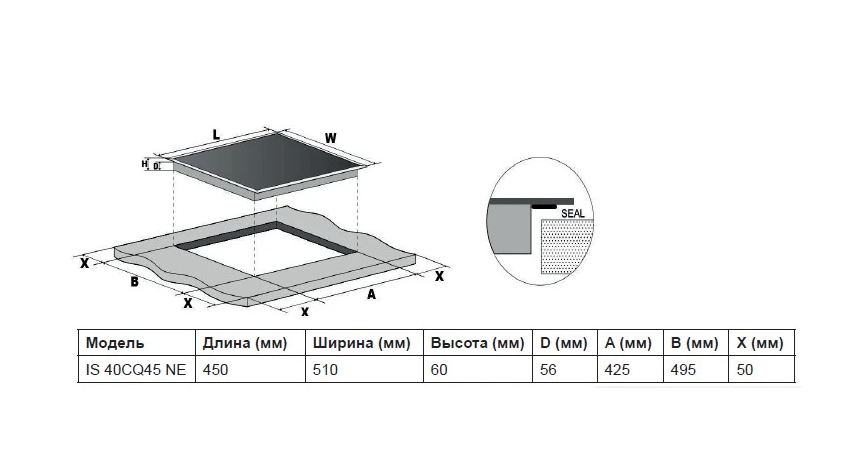 L
W
H
D
X
B
X
X
A
X
SEAL

| Модель | Длина (мм) | Ширина (мм) | Высота (мм) | D (мм) | A (мм) | B (мм) | X (мм) |
|---|---|---|---|---|---|---|---|
| IS 40CQ45 NE | 450 | 510 | 60 | 56 | 425 | 495 | 50 |