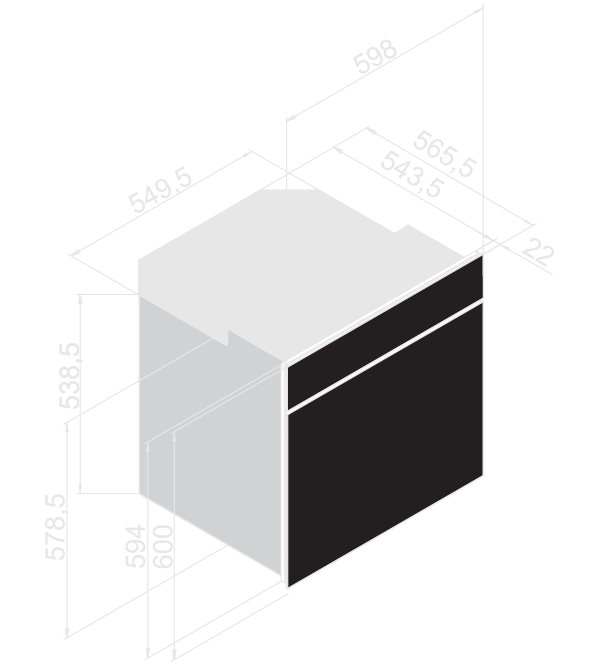 598
565,5
543,5
549,5
22
538,5
578,5
594
600