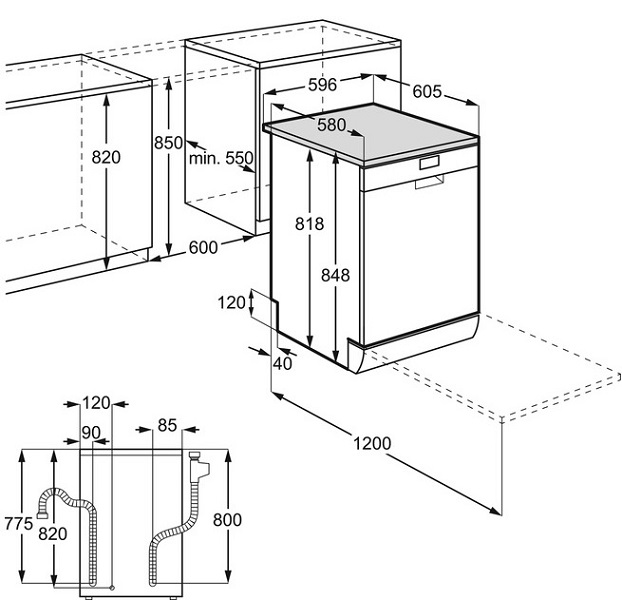 596
605
580
820
850
min. 550
818
848
600
120
40
1200
120
90
85
775
820
800