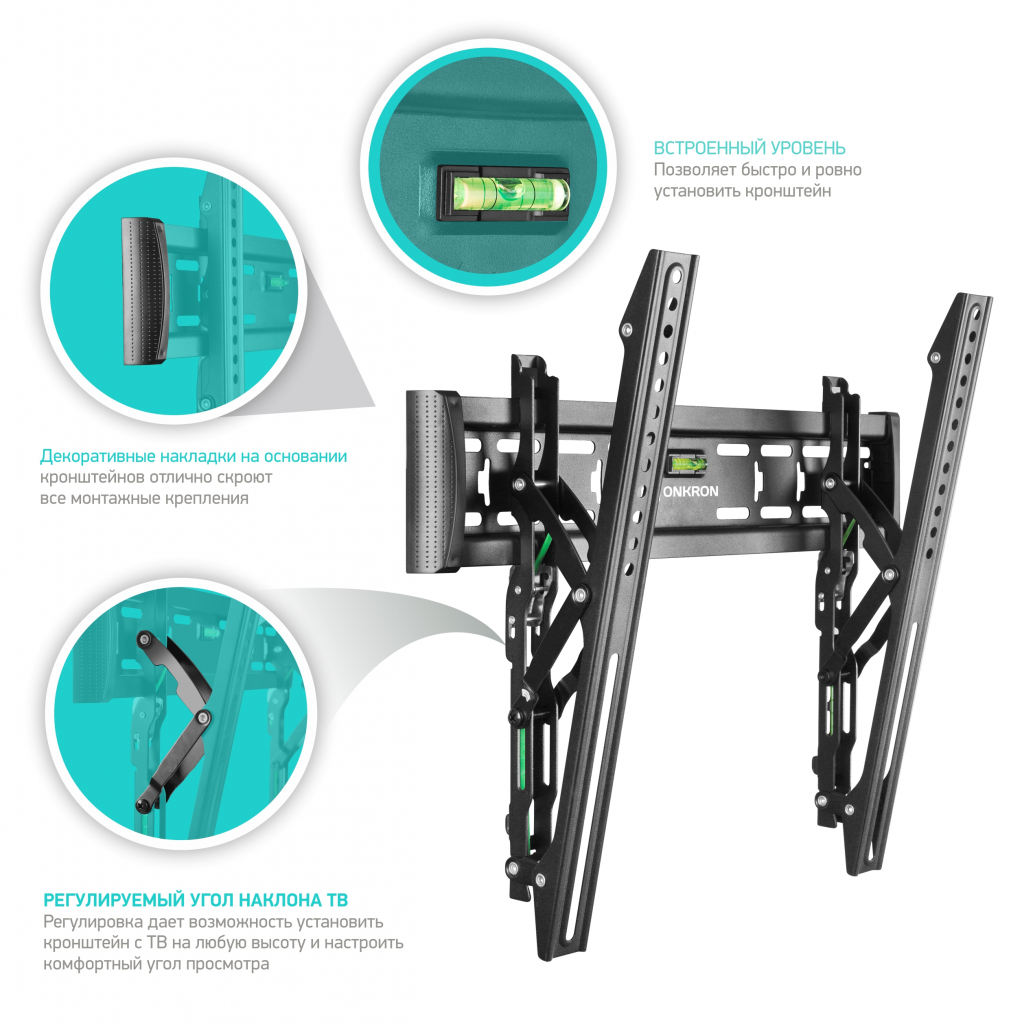 ВСТРОЕННЫЙ УРОВЕНЬ
Позволяет быстро и ровно установить кронштейн

Декоративные накладки на основании кронштейнов отлично скроют все монтажные крепления

ONKRON

РЕГУЛИРУЕМЫЙ УГОЛ НАКЛОНА ТВ
Регулировка дает возможность установить кронштейн с ТВ на любую высоту и настроить комфортный угол просмотра