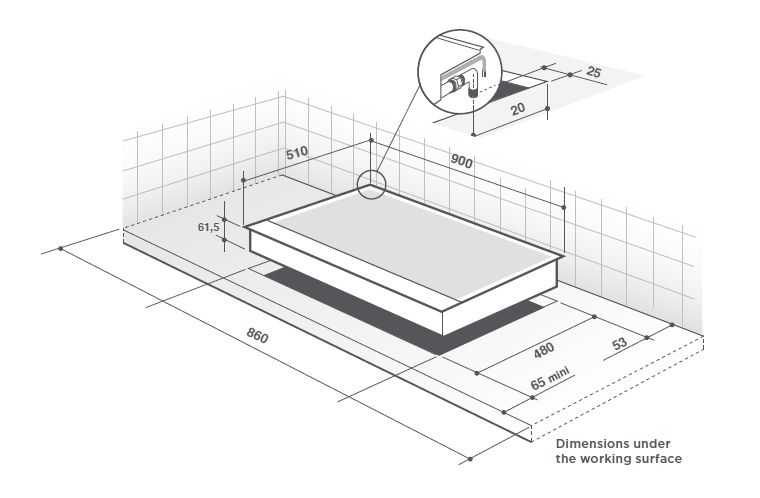 25
20
510
900
61,5
860
480
53
65 mini
Dimensions under the working surface