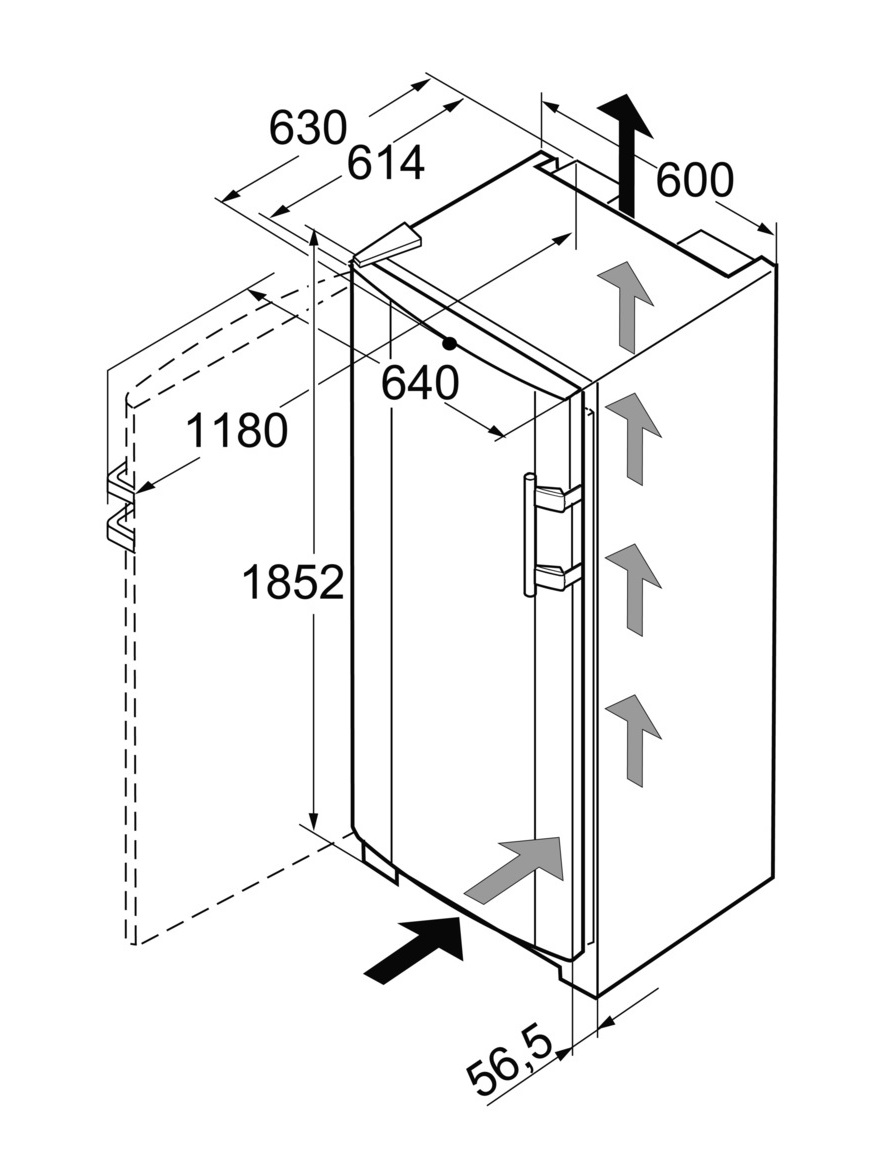 630
614
600
640
1180
1852
56,5