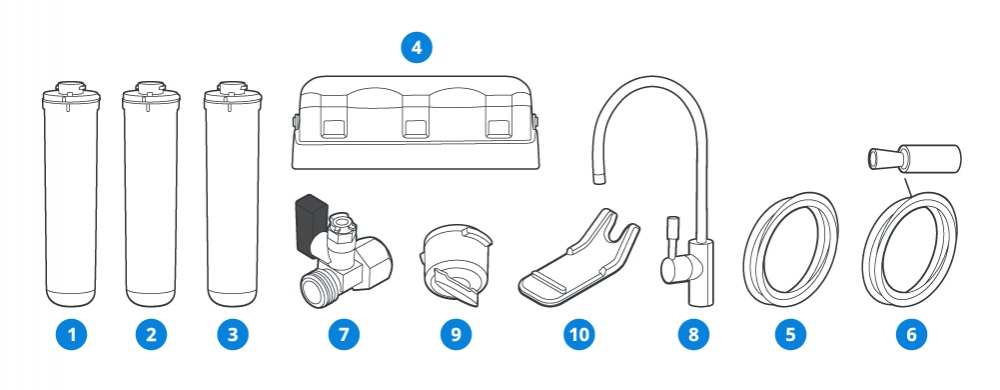 4
1 2 3 7 9 10 8 5 6