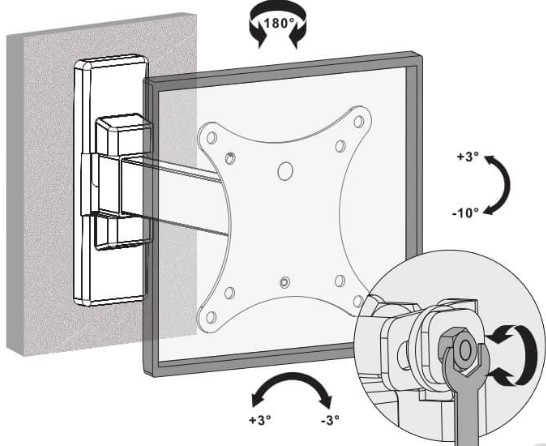 180°

+3°

-10°

+3°

-3°