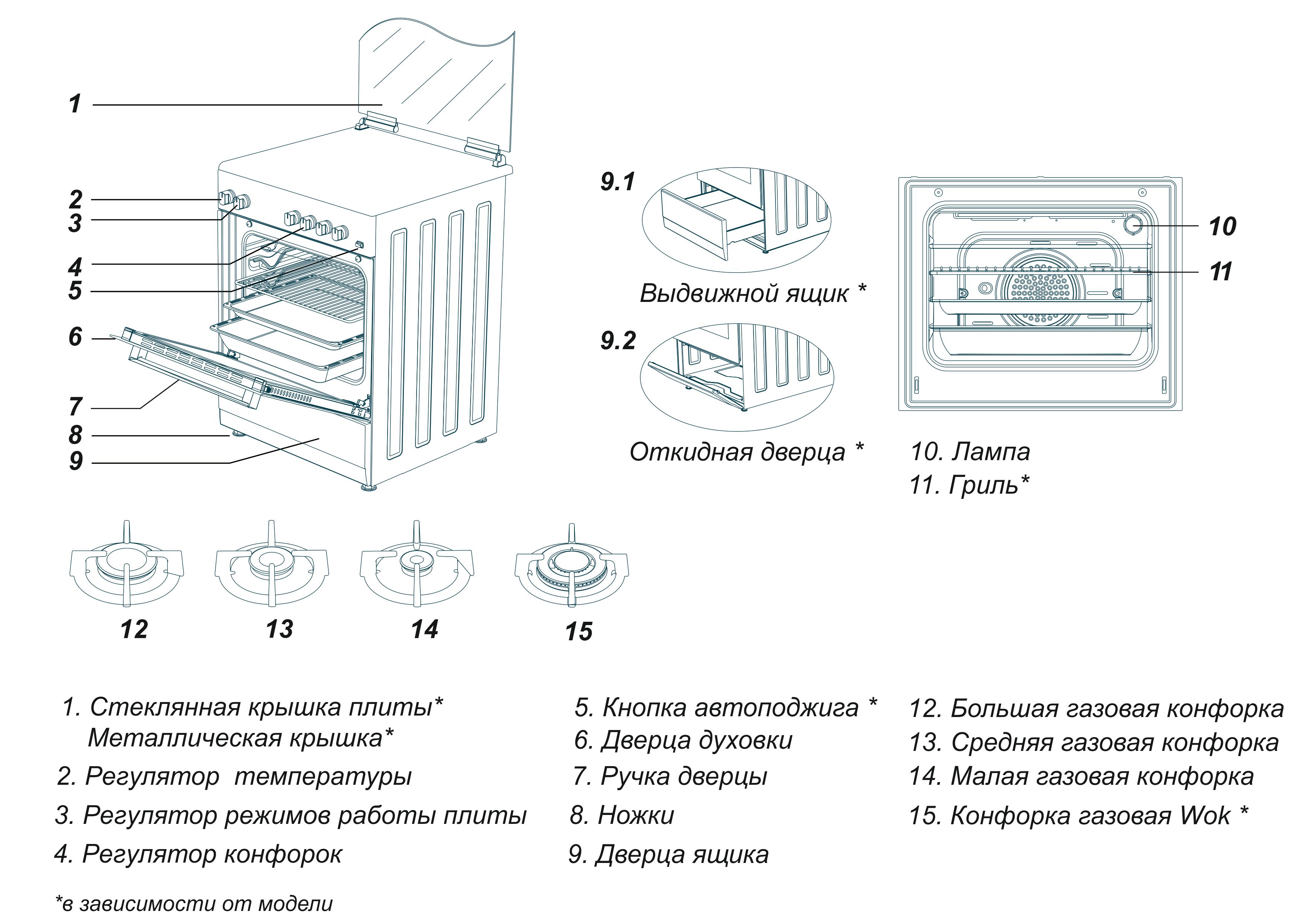 1
2
3
4
5
6
7
8
9

9.1
Выдвижной ящик *

9.2
Откидная дверца *

10
11

10. Лампа
11. Гриль*

12
13
14
15

1. Стеклянная крышка плиты*
Металлическая крышка*
2. Регулятор температуры
3. Регулятор режимов работы плиты
4. Регулятор конфорок

5. Кнопка автоподжига *
6. Дверца духовки
7. Ручка дверцы
8. Ножки
9. Дверца ящика

12. Большая газовая конфорка
13. Средняя газовая конфорка
14. Малая газовая конфорка
15. Конфорка газовая Wok *

*в зависимости от модели