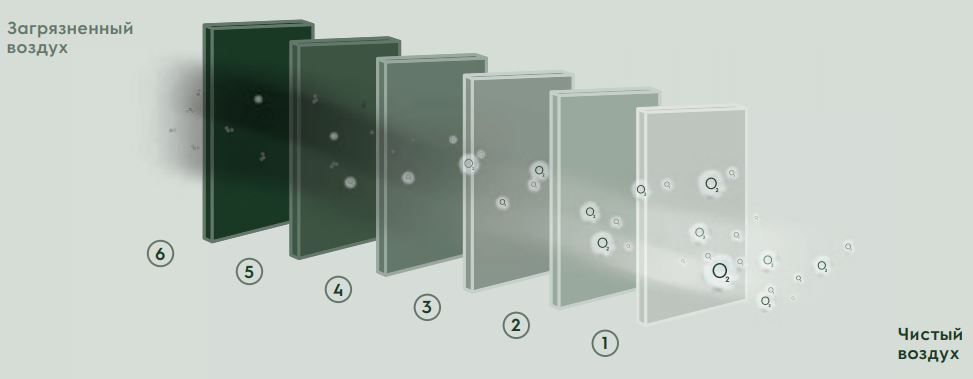 Загрязненный воздух

6

5

4

3

2

1

$O_2$

Чистый воздух